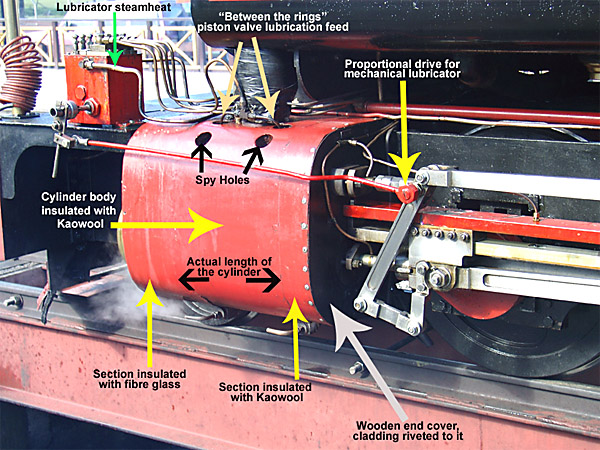 Lubricator steamheat

"Between the rings" piston valve lubrication feed

Proportional drive for mechanical lubricator

Spy Holes

Cylinder body insulated with Kaowool

Actual length of the cylinder

Section insulated with fibre glass

Section insulated with Kaowool

Wooden end cover, cladding riveted to it